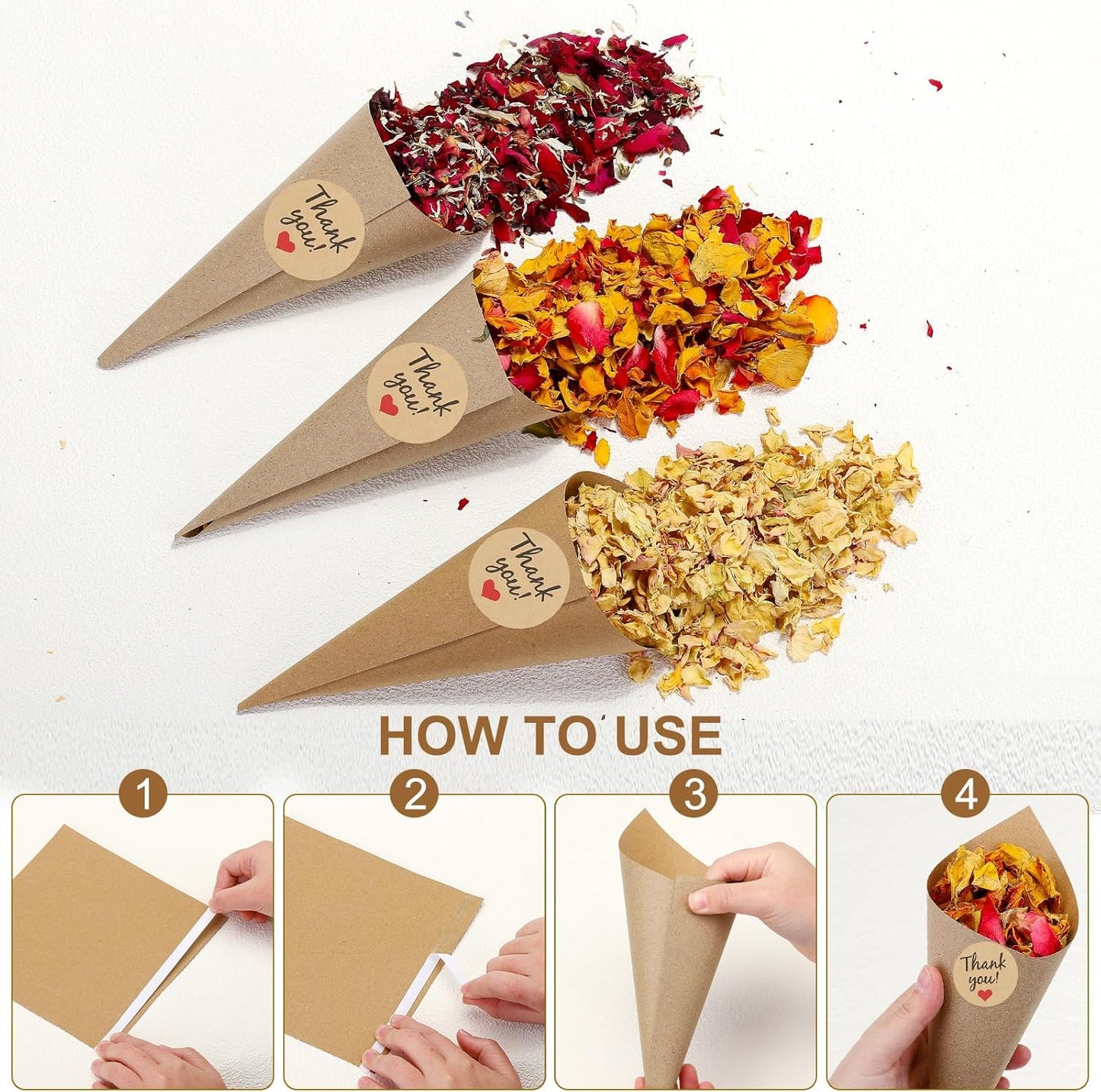 Thank you!

Thank you!

Thank you!

HOW TO USE

1

2

3

4

Thank you!