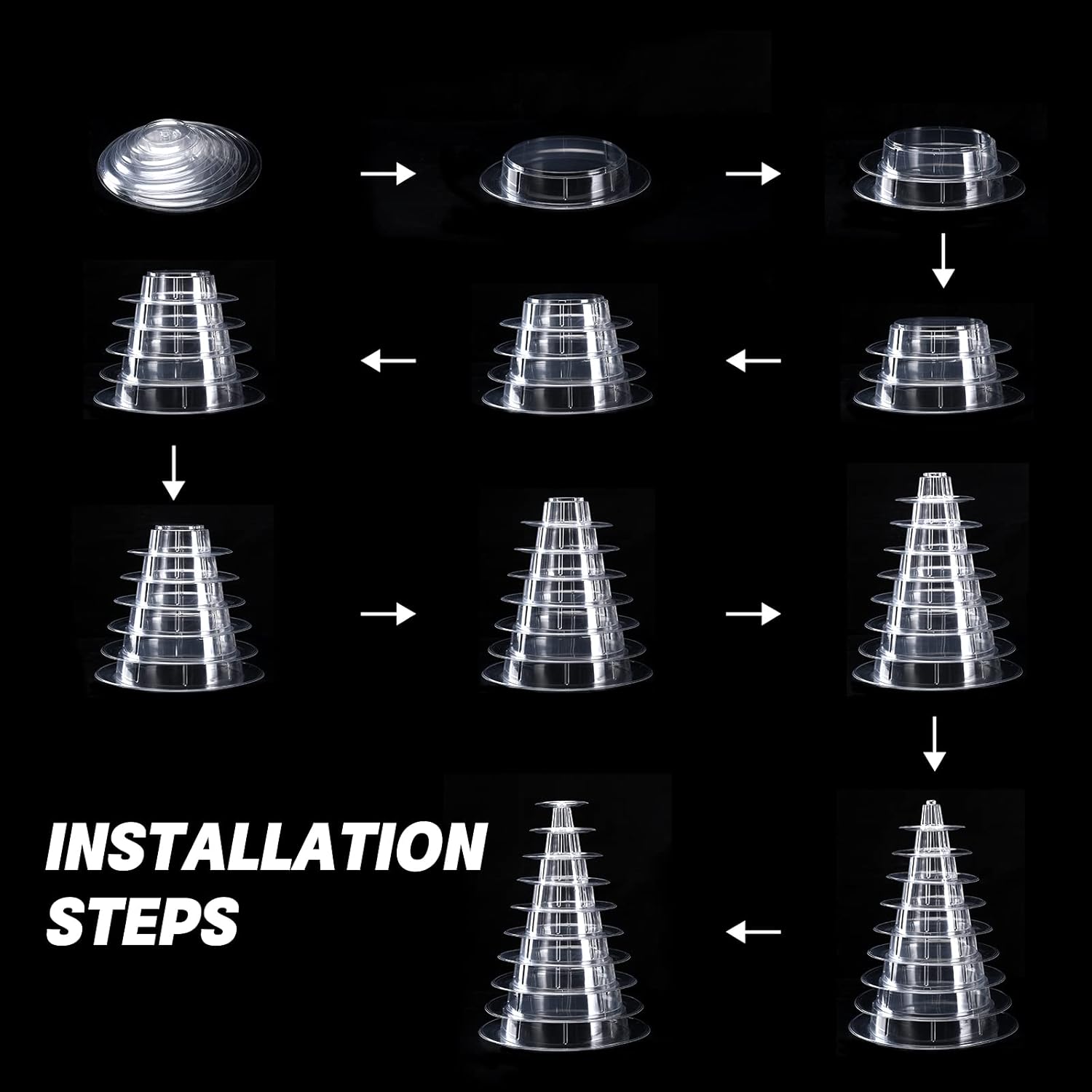 INSTALLATION STEPS