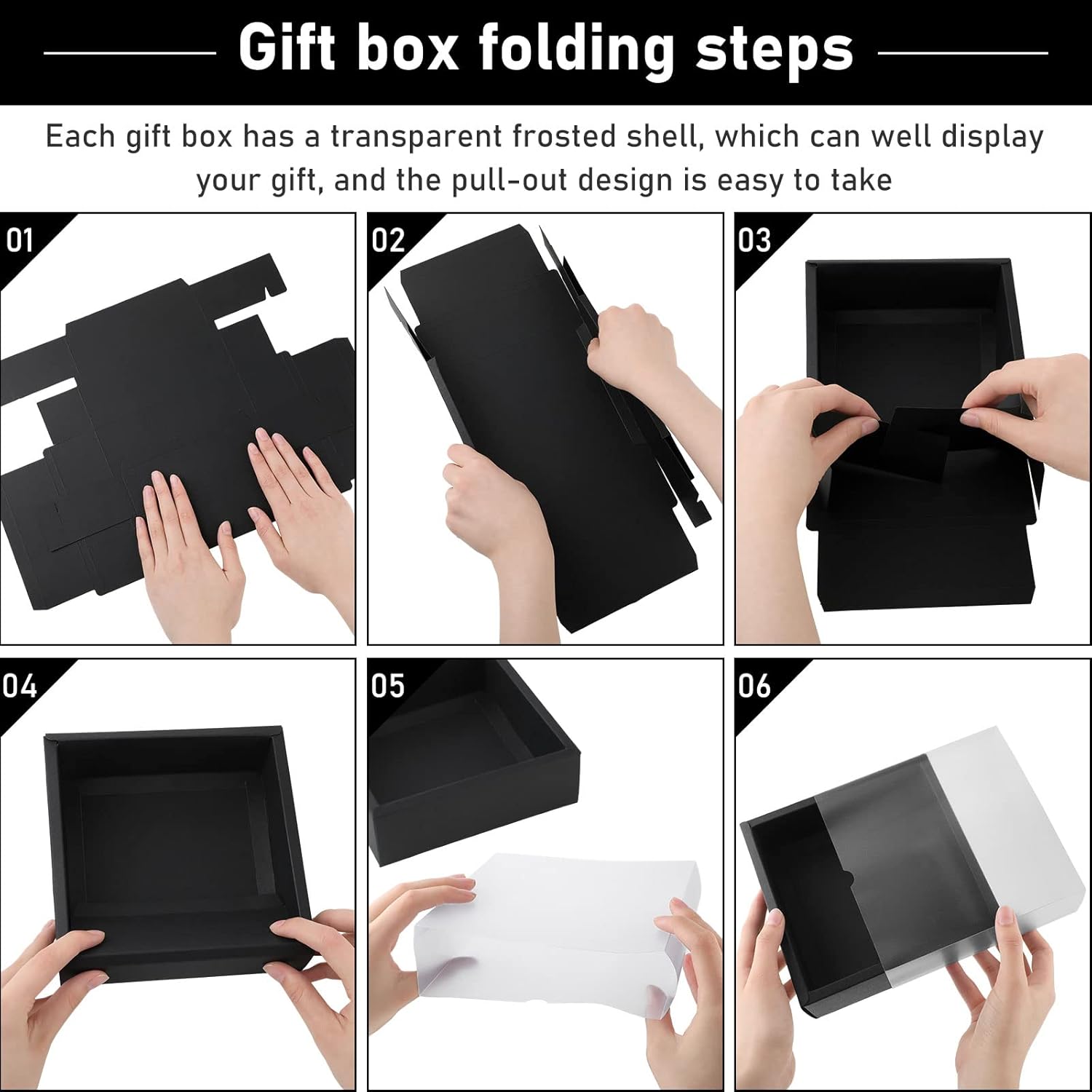 Gift box folding steps

Each gift box has a transparent frosted shell, which can well display your gift, and the pull-out design is easy to take

01

02

03

04

05

06