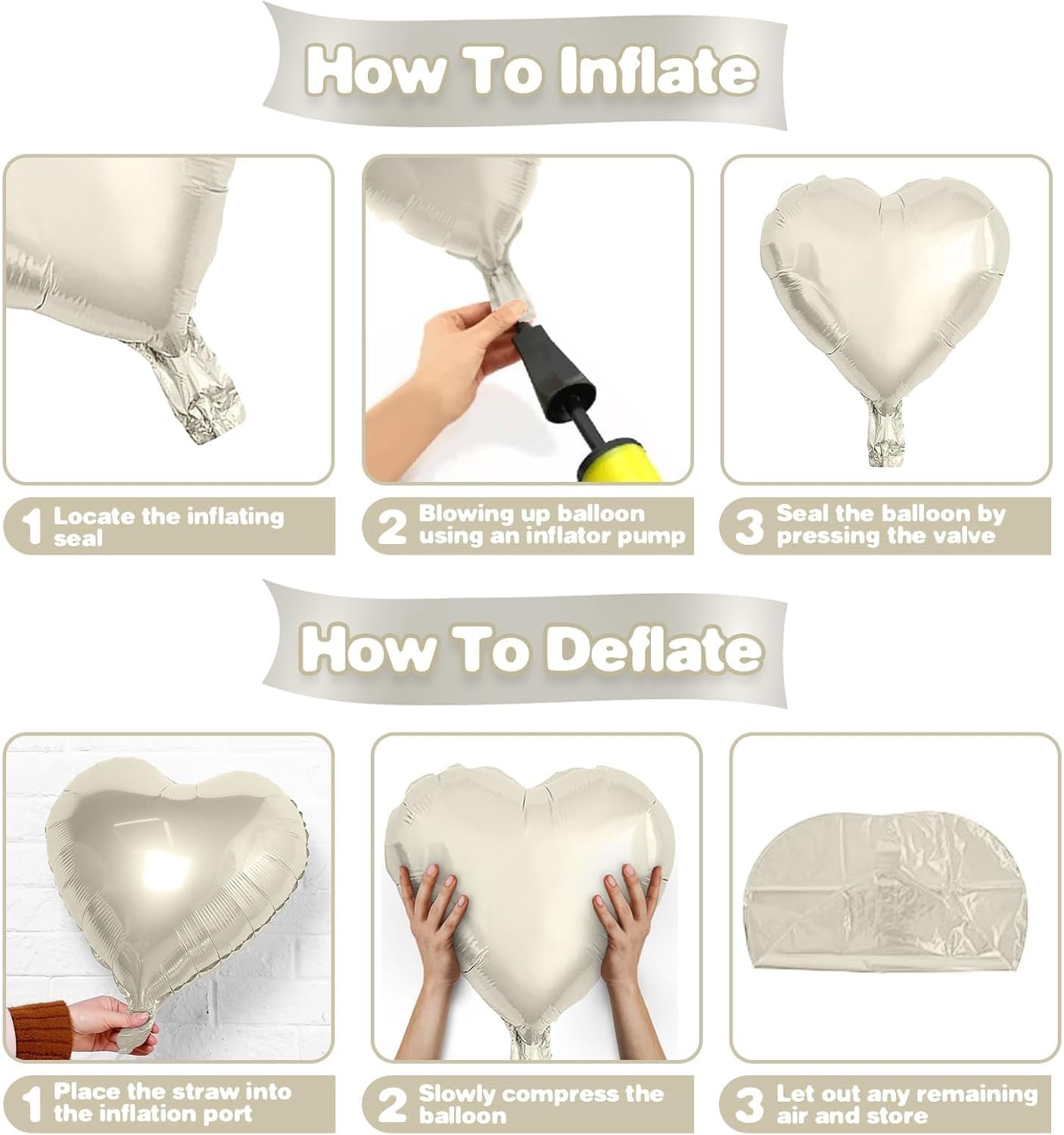 How To Inflate

1 Locate the inflating seal

2 Blowing up balloon using an inflator pump

3 Seal the balloon by pressing the valve

How To Deflate

1 Place the straw into the inflation port

2 Slowly compress the balloon

3 Let out any remaining air and store