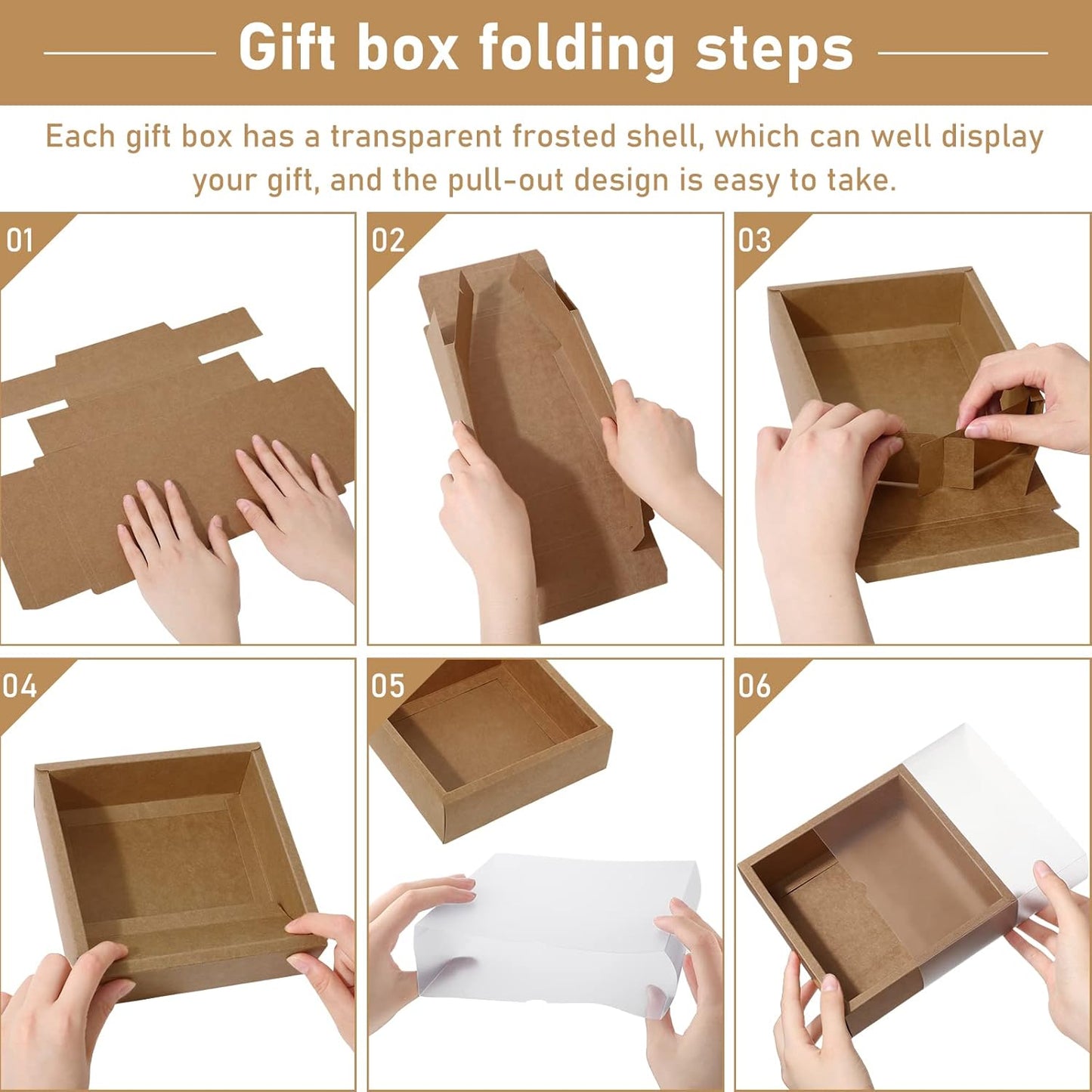 Gift box folding steps

Each gift box has a transparent frosted shell, which can well display your gift, and the pull-out design is easy to take.

01

02

03

04

05

06