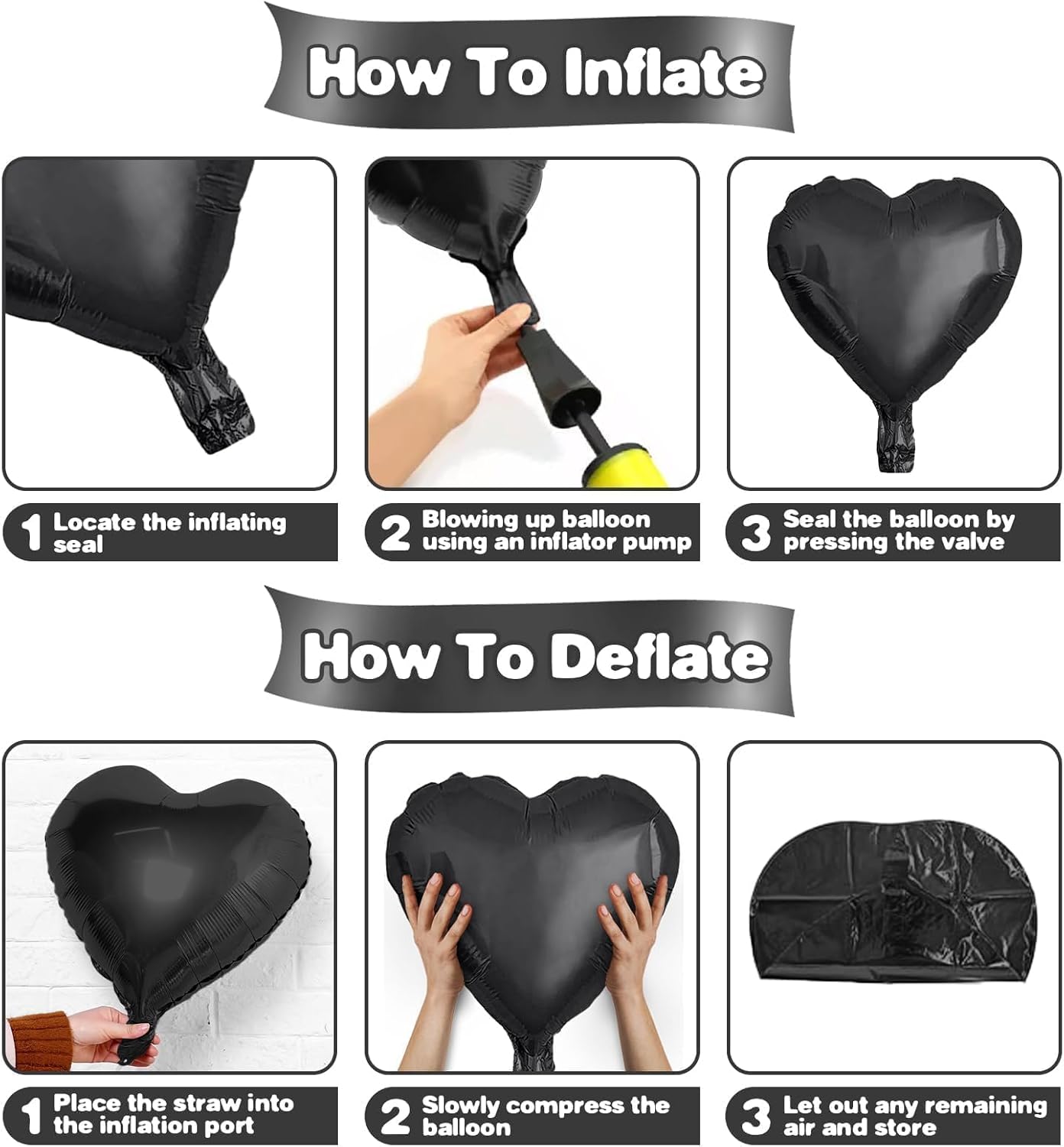 How To Inflate

1 Locate the inflating seal

2 Blowing up balloon using an inflator pump

3 Seal the balloon by pressing the valve

How To Deflate

1 Place the straw into the inflation port

2 Slowly compress the balloon

3 Let out any remaining air and store