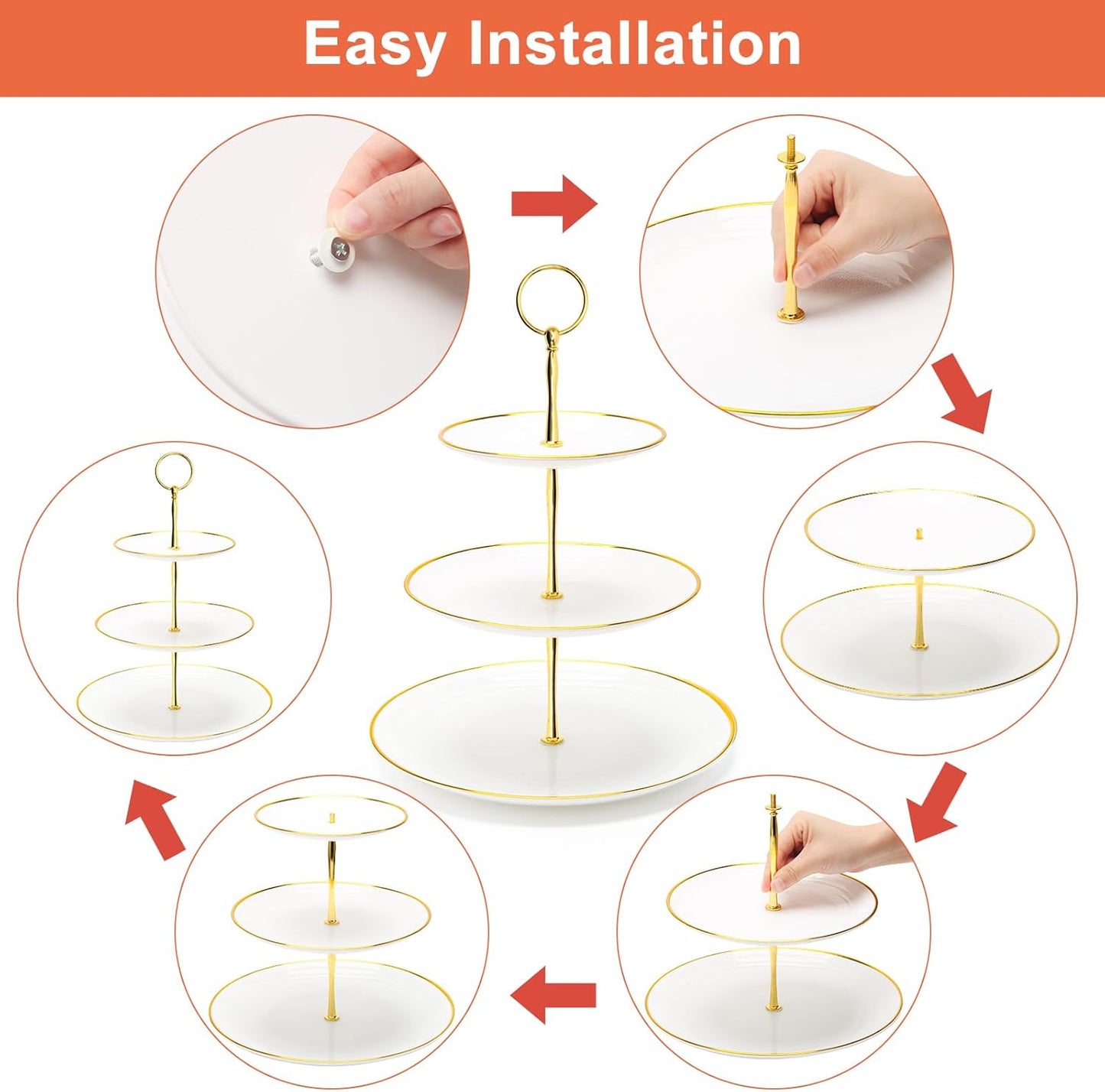 Easy Installation