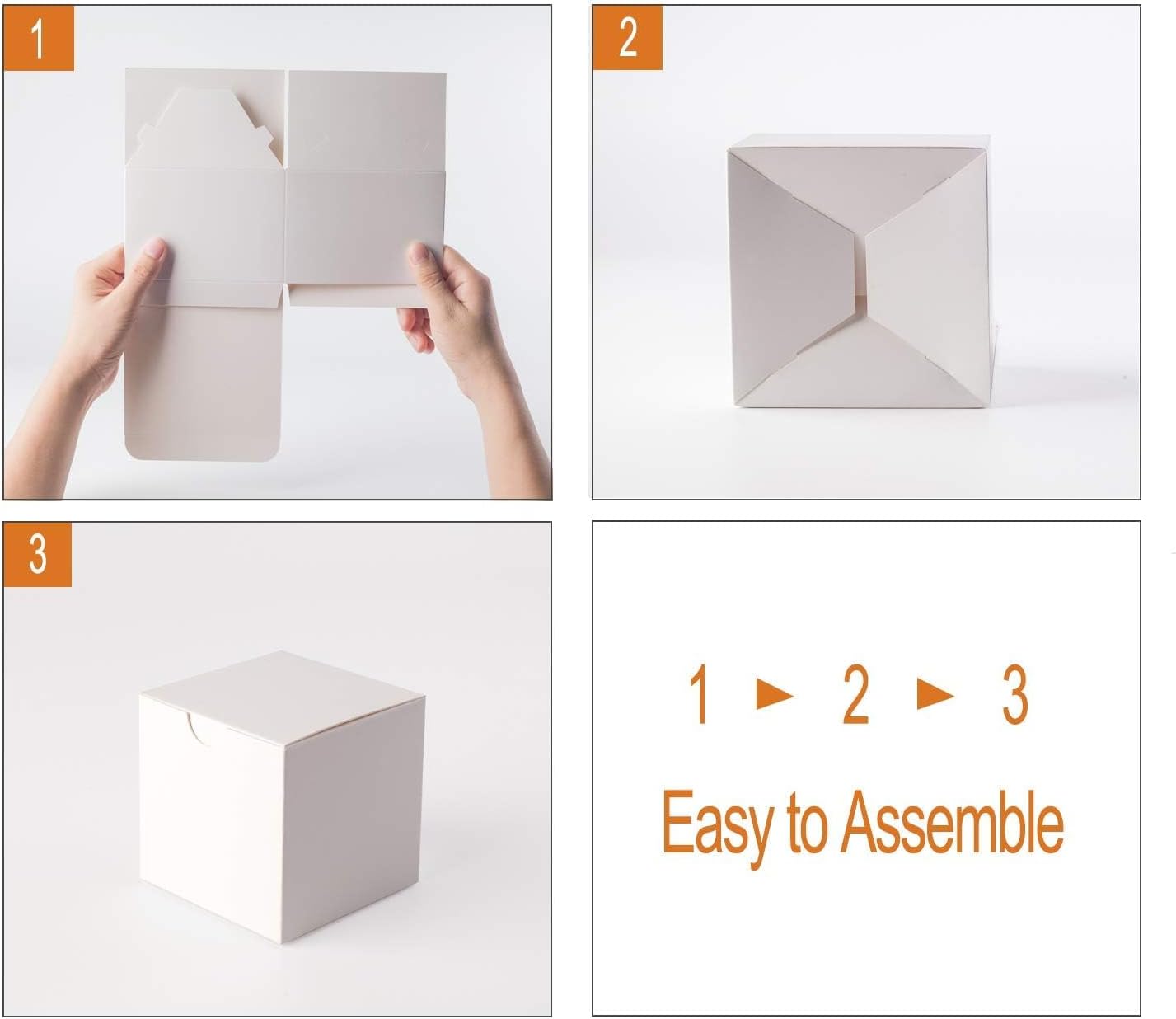 1

2

3

1 ► 2 ► 3

Easy to Assemble